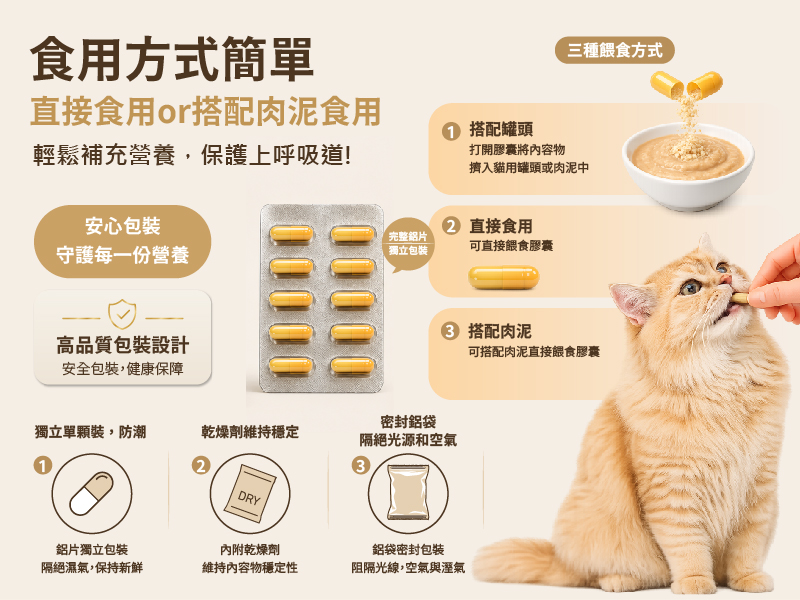 食用方式簡單
直接食用or搭配肉泥食用
輕鬆補充營養，保護上呼吸道!

安心包裝
守護每一份營養

高品質包裝設計
安全包裝,健康保障

完整鋁片
獨立包裝

三種餵食方式

1 搭配罐頭
打開膠囊將內容物
擠入貓用罐頭或肉泥中

2 直接食用
可直接餵食膠囊

3 搭配肉泥
可搭配肉泥直接餵食膠囊

獨立單顆裝，防潮
1
鋁片獨立包裝
隔絕濕氣,保持新鮮

乾燥劑維持穩定
2
DRY
內附乾燥劑
維持內容物穩定性

密封鋁袋
隔絕光源和空氣
3
鋁袋密封包裝
阻隔光線,空氣與溼氣